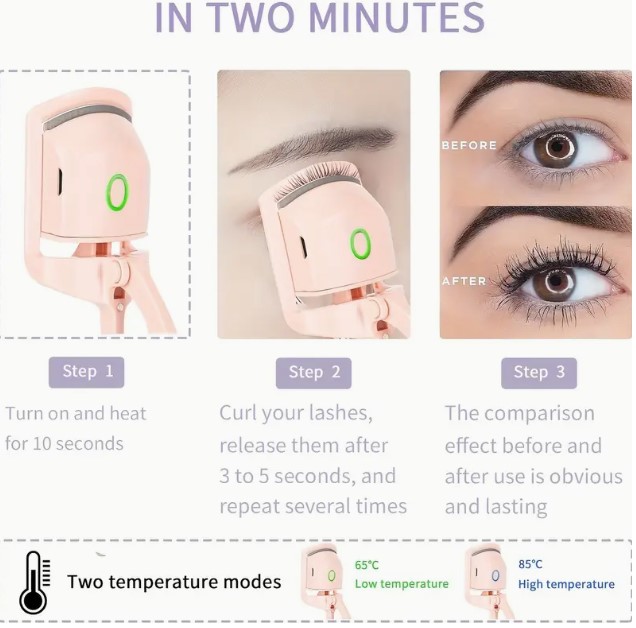 IN TWO MINUTES

BEFORE

AFTER

Step 1

Turn on and heat for 10 seconds

Step 2

Curl your lashes, release them after 3 to 5 seconds, and repeat several times

Step 3

The comparison effect before and after use is obvious and lasting

Two temperature modes

65°C
Low temperature

85°C
High temperature