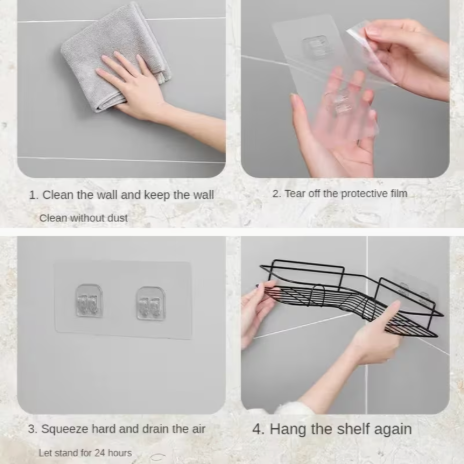 1. Clean the wall and keep the wall

Clean without dust

2. Tear off the protective film

3. Squeeze hard and drain the air

Let stand for 24 hours

4. Hang the shelf again